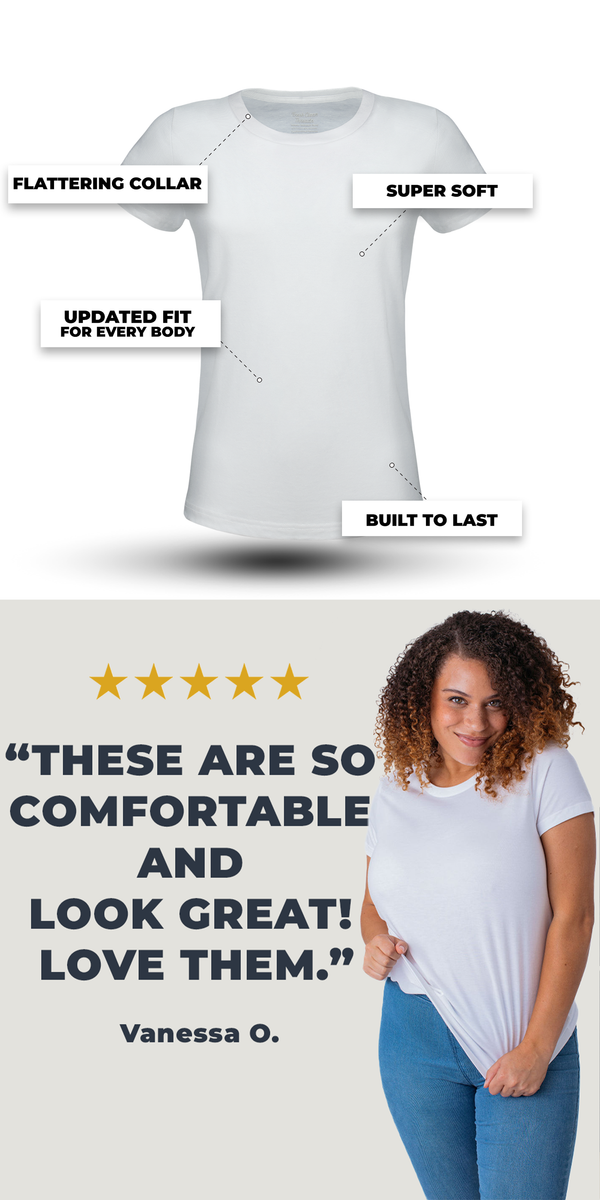 FLATTERING COLLAR

SUPER SOFT

UPDATED FIT
FOR EVERY BODY

BUILT TO LAST

★★★★★

“THESE ARE SO COMFORTABLE AND LOOK GREAT! LOVE THEM.”

Vanessa O.